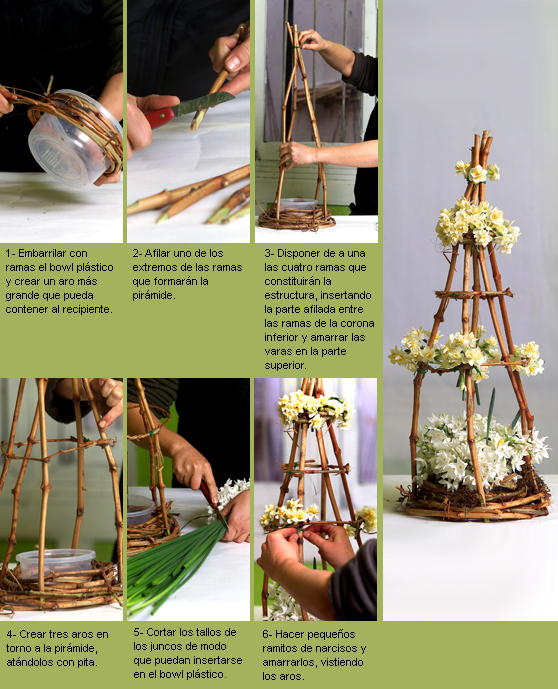 1- Embarrilar con ramas el bowl plástico y crear un aro más grande que pueda contener al recipiente.

2- Afilar uno de los extremos de las ramas que formarán la pirámide.

3- Disponer de a una las cuatro ramas que constituirán la estructura, insertando la parte afilada entre las ramas de la corona inferior y amarrar las varas en la parte superior.

4- Crear tres aros en torno a la pirámide, atándolos con pita.

5- Cortar los tallos de los juncos de modo que puedan insertarse en el bowl plástico.

6- Hacer pequeños ramitos de narcisos y amarrarlos, vistiendo los aros.