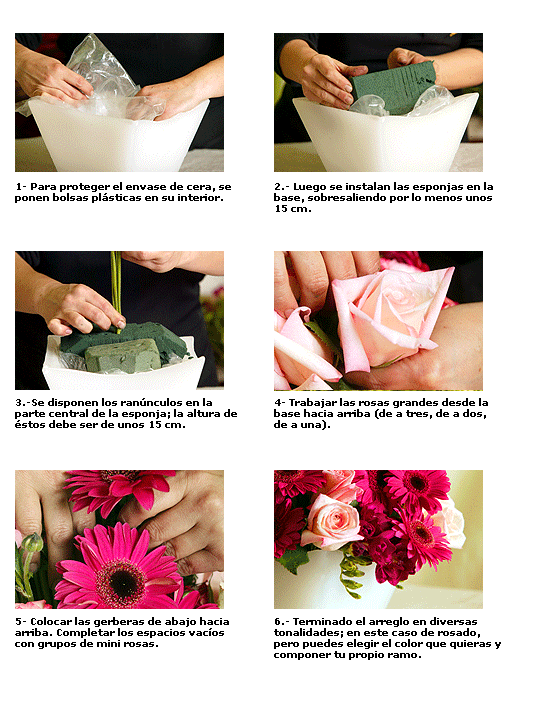 1- Para proteger el envase de cera, se ponen bolsas plásticas en su interior.

2.- Luego se instalan las esponjas en la base, sobresaliendo por lo menos unos 15 cm.

3.-Se disponen los ranúnculos en la parte central de la esponja; la altura de éstos debe ser de unos 15 cm.

4- Trabajar las rosas grandes desde la base hacia arriba (de a tres, de a dos, de a una).

5- Colocar las gerberas de abajo hacia arriba. Completar los espacios vacíos con grupos de mini rosas.

6.- Terminado el arreglo en diversas tonalidades; en este caso de rosado, pero puedes elegir el color que quieras y componer tu propio ramo.