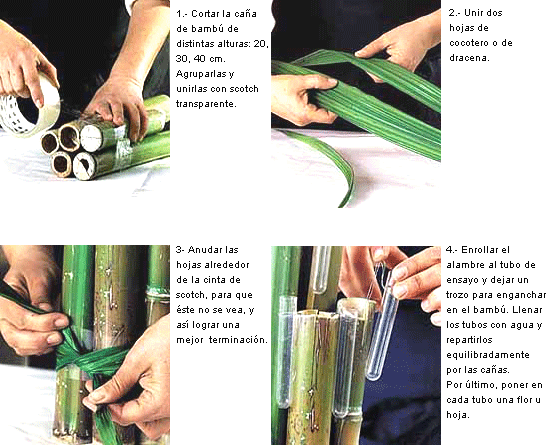 1.- Cortar la caña de bambú de distintas alturas: 20, 30, 40 cm. Agruparlas y unirlas con scotch transparente.

2.- Unir dos hojas de cocotero o de dracena.

3- Anudar las hojas alrededor de la cinta de scotch, para que éste no se vea, y así lograr una mejor terminación.

4.- Enrollar el alambre al tubo de ensayo y dejar un trozo para enganchar en el bambú. Llenar los tubos con agua y repartirlos equilibradamente por las cañas.
Por último, poner en cada tubo una flor u hoja.