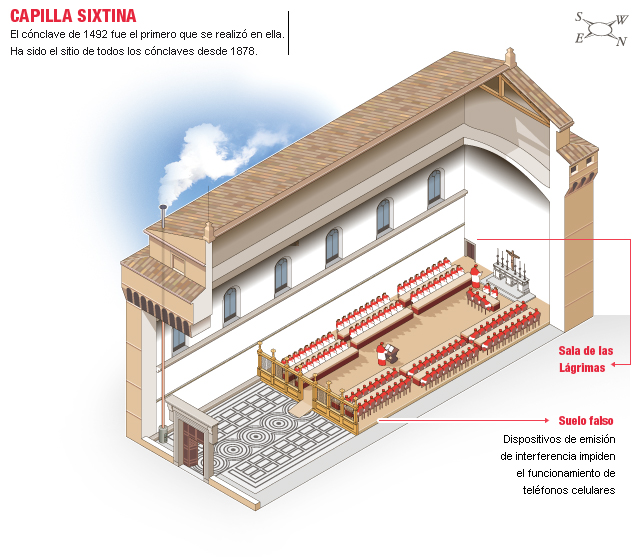 CAPILLA SIXTINA
El cónclave de 1492 fue el primero que se realizó en ella. Ha sido el sitio de todos los cónclaves desde 1878.

S W E N

Sala de las Lágrimas

Suelo falso
Dispositivos de emisión de interferencia impiden el funcionamiento de teléfonos celulares