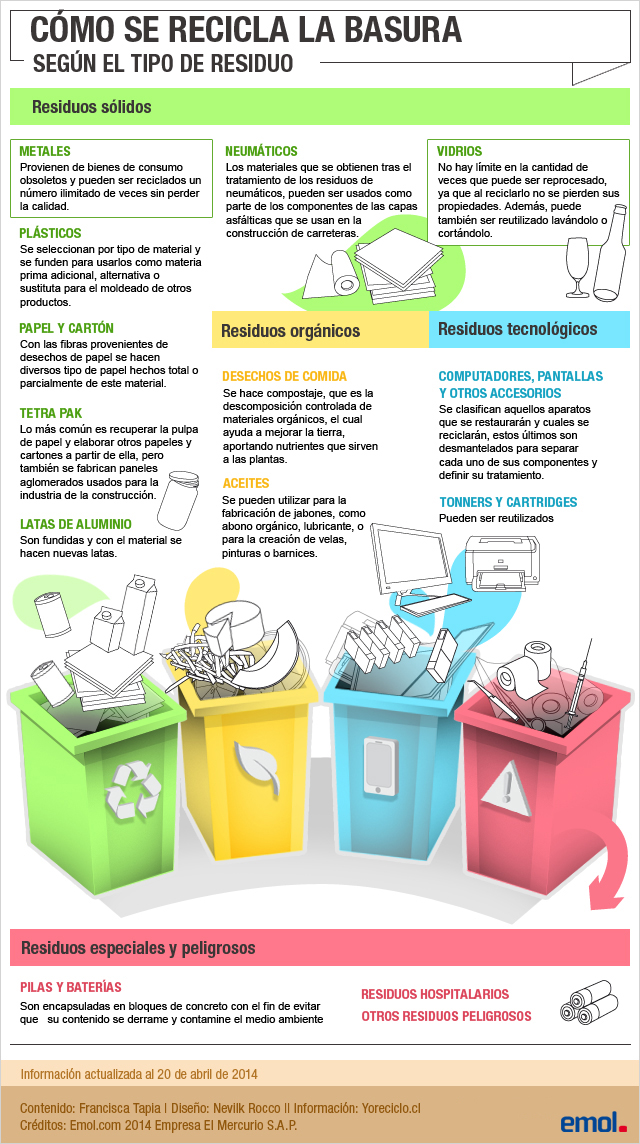 CÓMO SE RECICLA LA BASURA
SEGÚN EL TIPO DE RESIDUO

Residuos sólidos

METALES
Provienen de bienes de consumo obsoletos y pueden ser reciclados un número ilimitado de veces sin perder la calidad.

PLÁSTICOS
Se seleccionan por tipo de material y se funden para usarlos como materia prima adicional, alternativa o sustituta para el moldeado de otros productos.

PAPEL Y CARTÓN
Con las fibras provenientes de desechos de papel se hacen diversos tipo de papel hechos total o parcialmente de este material.

TETRA PAK
Lo más común es recuperar la pulpa de papel y elaborar otros papeles y cartones a partir de ella, pero también se fabrican paneles aglomerados usados para la industria de la construcción.

LATAS DE ALUMINIO
Son fundidas y con el material se hacen nuevas latas.

NEUMÁTICOS
Los materiales que se obtienen tras el tratamiento de los residuos de neumáticos, pueden ser usados como parte de los componentes de las capas asfálticas que se usan en la construcción de carreteras.

VIDRIOS
No hay límite en la cantidad de veces que puede ser reprocesado, ya que al reciclarlo no se pierden sus propiedades. Además, puede también ser reutilizado lavándolo o cortándolo.

Residuos orgánicos

DESECHOS DE COMIDA
Se hace compostaje, que es la descomposición controlada de materiales orgánicos, el cual ayuda a mejorar la tierra, aportando nutrientes que sirven a las plantas.

ACEITES
Se pueden utilizar para la fabricación de jabones, como abono orgánico, lubricante, o para la creación de velas, pinturas o barnices.

Residuos tecnológicos

COMPUTADORES, PANTALLAS Y OTROS ACCESORIOS
Se clasifican aquellos aparatos que se restaurarán y cuales se reciclarán, estos últimos son desmantelados para separar cada uno de sus componentes y definir su tratamiento.

TONNERS Y CARTRIDGES
Pueden ser reutilizados

Residuos especiales y peligrosos

PILAS Y BATERÍAS
Son encapsuladas en bloques de concreto con el fin de evitar que su contenido se derrame y contamine el medio ambiente

RESIDUOS HOSPITALARIOS
OTROS RESIDUOS PELIGROSOS

Información actualizada al 20 de abril de 2014

Contenido: Francisca Tapia | Diseño: Nevilk Rocco || Información: Yoreciclo.cl
Créditos: Emol.com 2014 Empresa El Mercurio S.A.P.

emol.